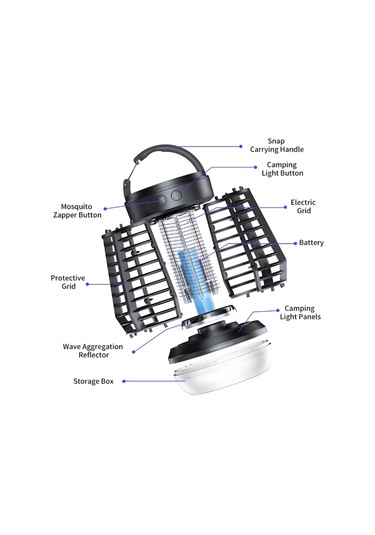 Snap Carrying Handle

Camping Light Button

Mosquito Zapper Button

Electric Grid

Battery

Protective Grid

Camping Light Panels

Wave Aggregation Reflector

Storage Box