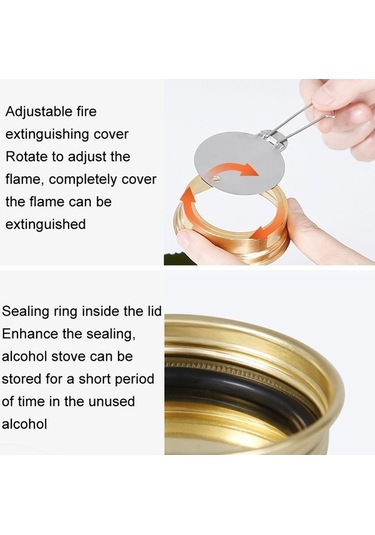 Adjustable fire extinguishing cover
Rotate to adjust the flame, completely cover the flame can be extinguished

Sealing ring inside the lid
Enhance the sealing, alcohol stove can be stored for a short period of time in the unused alcohol