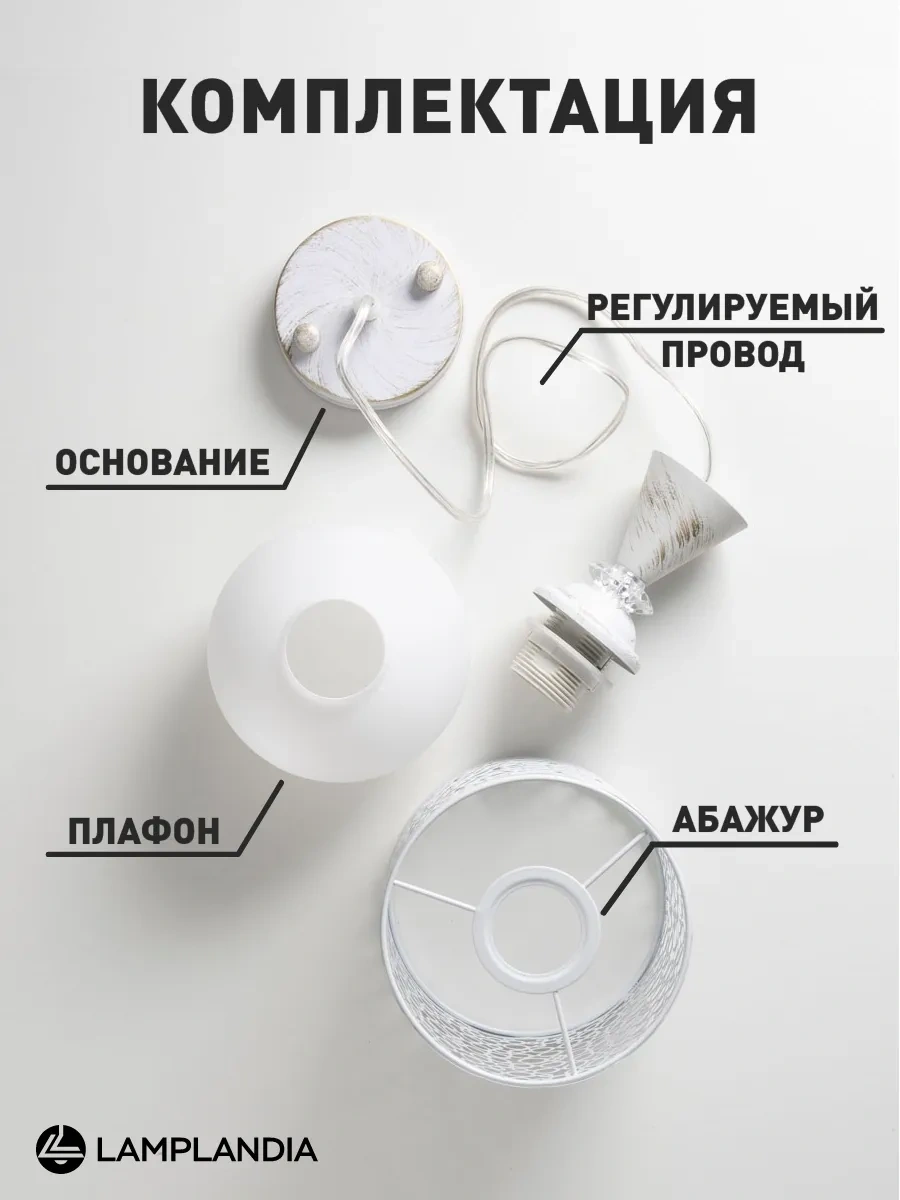 КОМПЛЕКТАЦИЯ

РЕГУЛИРУЕМЫЙ ПРОВОД

ОСНОВАНИЕ

ПЛАФОН

АБАЖУР

LAMPLANDIA