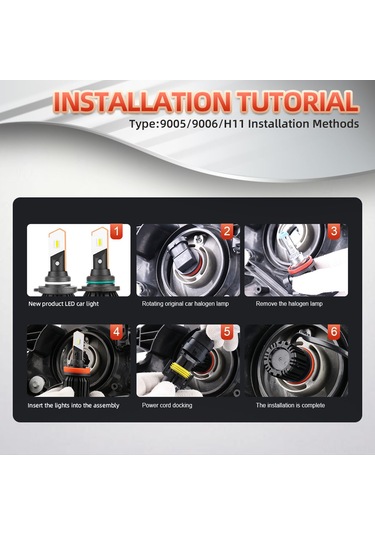 INSTALLATION TUTORIAL
Type:9005/9006/H11 Installation Methods

1
New product LED car light

2
Rotating original car halogen lamp

3
Remove the halogen lamp

4
Insert the lights into the assembly

5
Power cord docking

6
The installation is complete