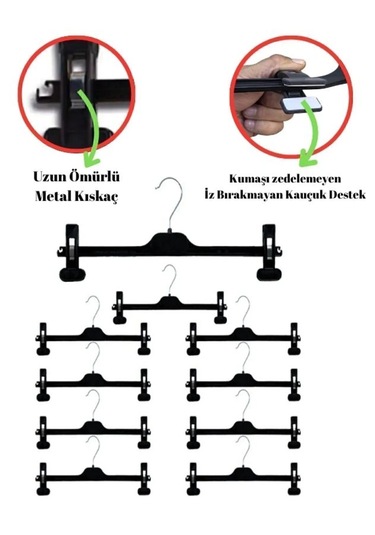 Uzun Ömürlü
Metal Kıskaç

Kumaşı zedelemeyen
İz Bırakmayan Kauçuk Destek