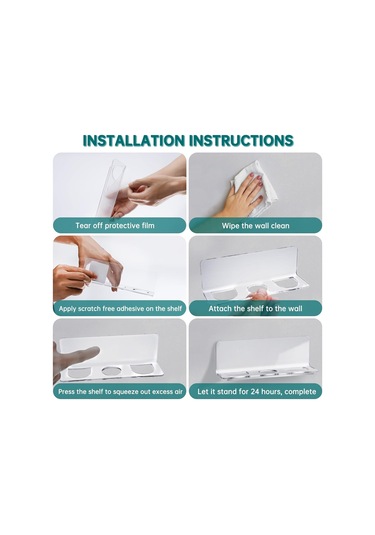 INSTALLATION INSTRUCTIONS

Tear off protective film

Wipe the wall clean

Apply scratch free adhesive on the shelf

Attach the shelf to the wall

Press the shelf to squeeze out excess air

Let it stand for 24 hours, complete