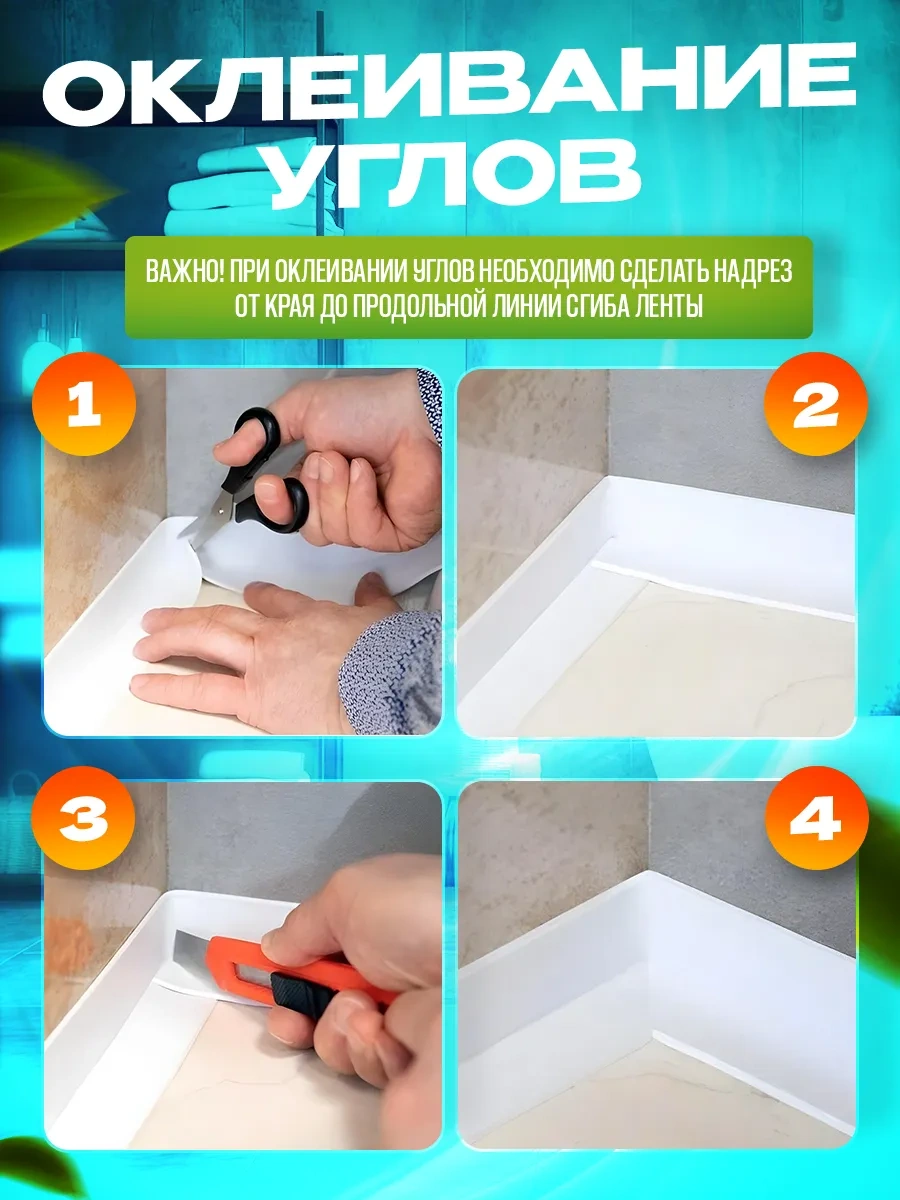 ОКЛЕИВАНИЕ УГЛОВ

ВАЖНО! ПРИ ОКЛЕИВАНИИ УГЛОВ НЕОБХОДИМО СДЕЛАТЬ НАДРЕЗ ОТ КРАЯ ДО ПРОДОЛЬНОЙ ЛИНИИ СГИБА ЛЕНТЫ

1

2

3

4