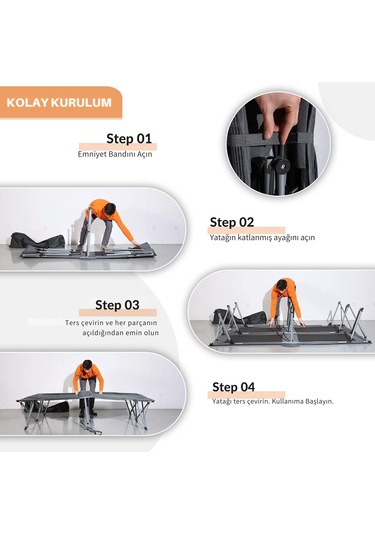 KOLAY KURULUM

Step 01
Emniyet Bandını Açın

Step 02
Yatağın katlanmış ayağını açın

Step 03
Ters çevirin ve her parçanın açıldığından emin olun

Step 04
Yatağı ters çevirin. Kullanıma Başlayın.