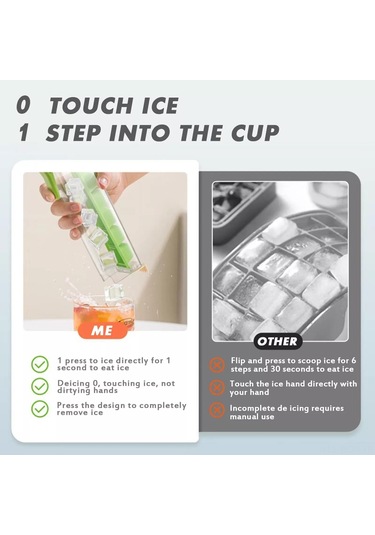 0 TOUCH ICE
1 STEP INTO THE CUP

ME

1 press to ice directly for 1 second to eat ice

Deicing 0, touching ice, not dirtying hands

Press the design to completely remove ice

OTHER

Flip and press to scoop ice for 6 steps and 30 seconds to eat ice

Touch the ice hand directly with your hand

Incomplete de icing requires manual use