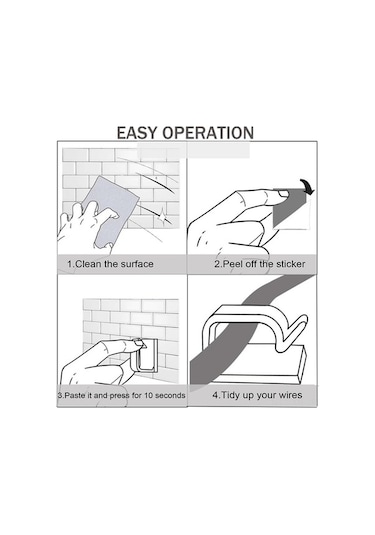 EASY OPERATION

1.Clean the surface

2.Peel off the sticker

3.Paste it and press for 10 seconds

4.Tidy up your wires