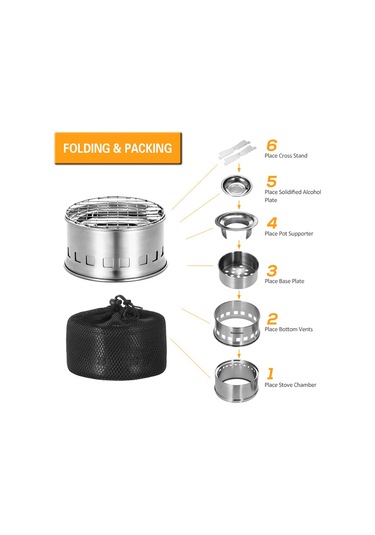 FOLDING & PACKING

6
Place Cross Stand

5
Place Solidified Alcohol Plate

4
Place Pot Supporter

3
Place Base Plate

2
Place Bottom Vents

1
Place Stove Chamber