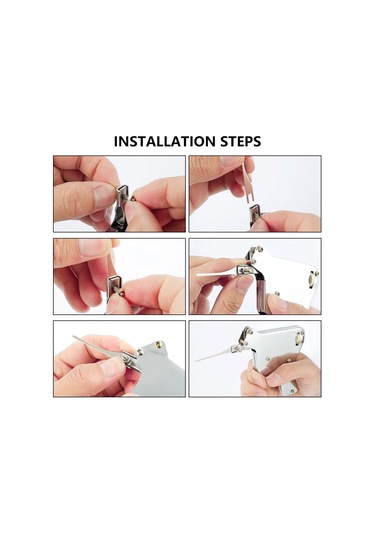 INSTALLATION STEPS