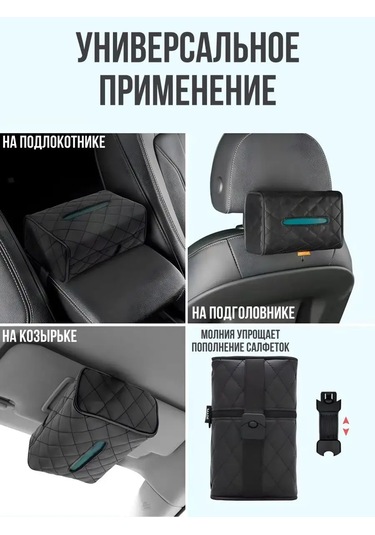 УНИВЕРСАЛЬНОЕ ПРИМЕНЕНИЕ

НА ПОДЛОКОТНИКЕ

НА ПОДГОЛОВНИКЕ

НА КОЗЫРЬКЕ

МОЛНИЯ УПРОЩАЕТ ПОПОЛНЕНИЕ САЛФЕТОК