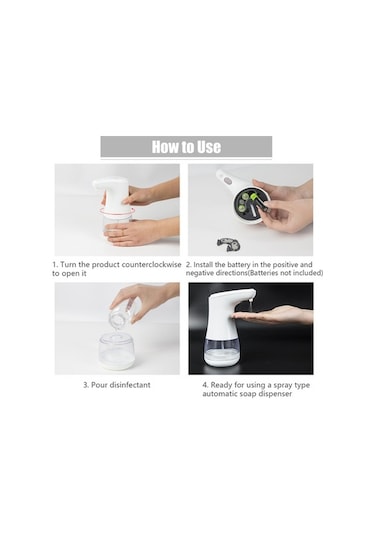 How to Use

1. Turn the product counterclockwise to open it

2. Install the battery in the positive and negative directions(Batteries not included)

3. Pour disinfectant

4. Ready for using a spray type automatic soap dispenser