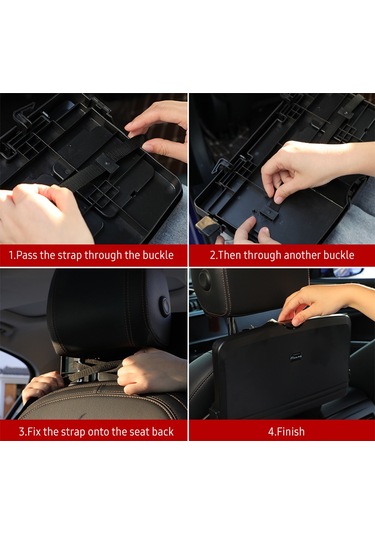 1.Pass the strap through the buckle

2.Then through another buckle

3.Fix the strap onto the seat back

4.Finish