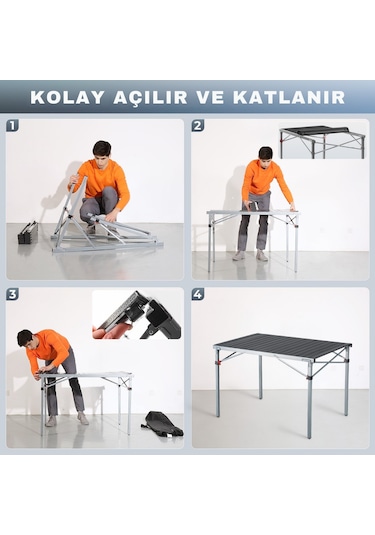 KOLAY AÇILIR VE KATLANIR

1

2

3

4