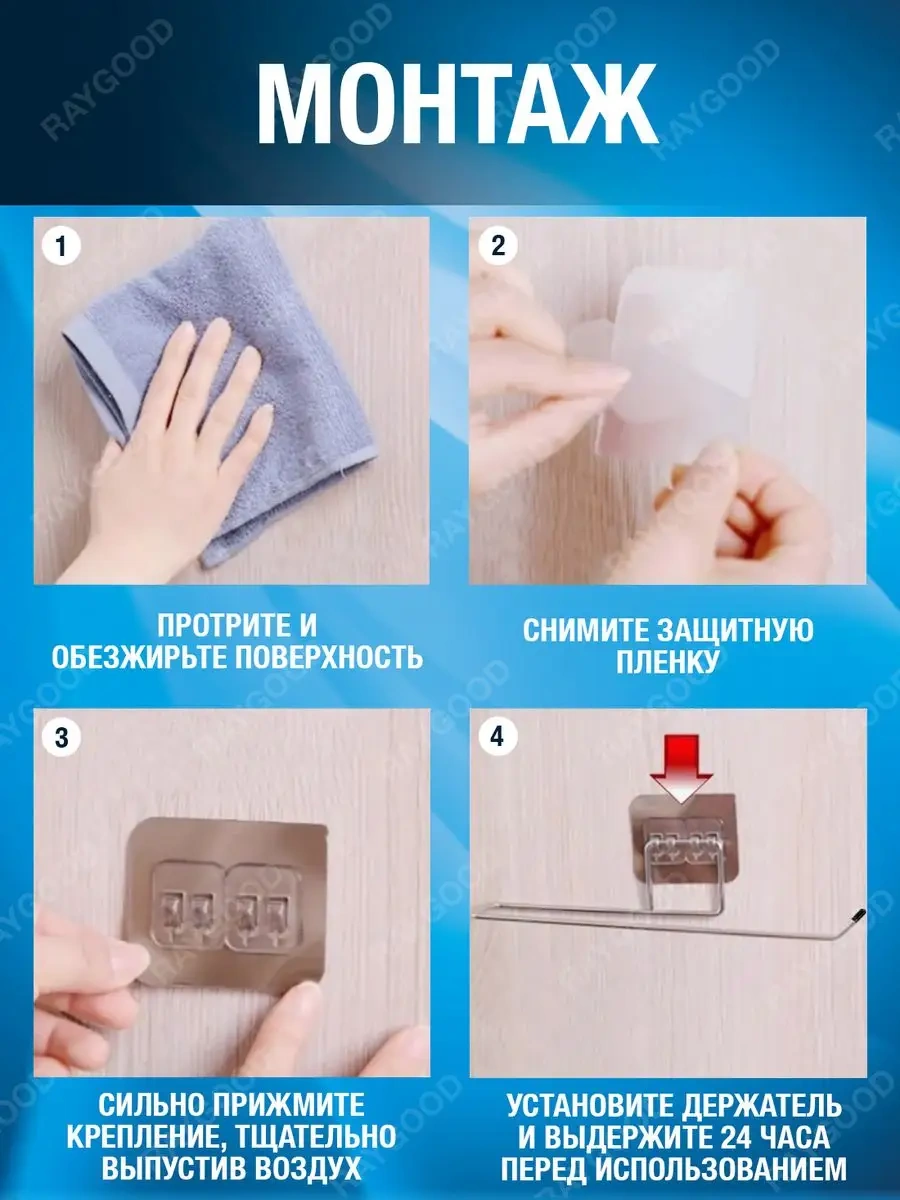 МОНТАЖ

1

ПРОТРИТЕ И ОБЕЗЖИРЬТЕ ПОВЕРХНОСТЬ

2

СНИМИТЕ ЗАЩИТНУЮ ПЛЕНКУ

3

СИЛЬНО ПРИЖМИТЕ КРЕПЛЕНИЕ, ТЩАТЕЛЬНО ВЫПУСТИВ ВОЗДУХ

4

УСТАНОВИТЕ ДЕРЖАТЕЛЬ И ВЫДЕРЖИТЕ 24 ЧАСА ПЕРЕД ИСПОЛЬЗОВАНИЕМ

RAYGOOD