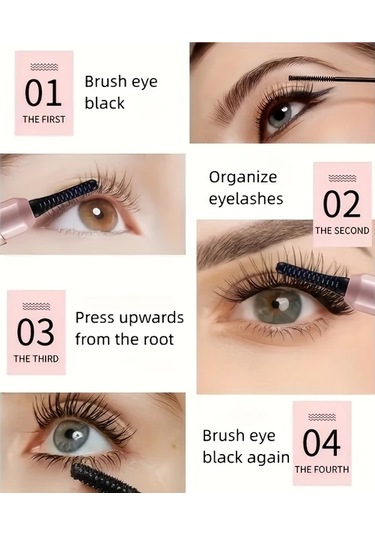 01
THE FIRST

Brush eye black

Organize eyelashes

02
THE SECOND

03
THE THIRD

Press upwards from the root

Brush eye black again

04
THE FOURTH