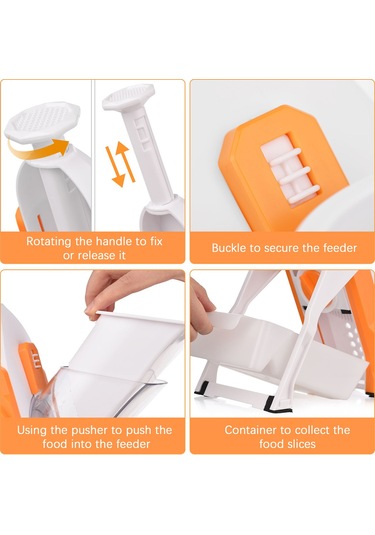 Rotating the handle to fix or release it

Buckle to secure the feeder

Using the pusher to push the food into the feeder

Container to collect the food slices