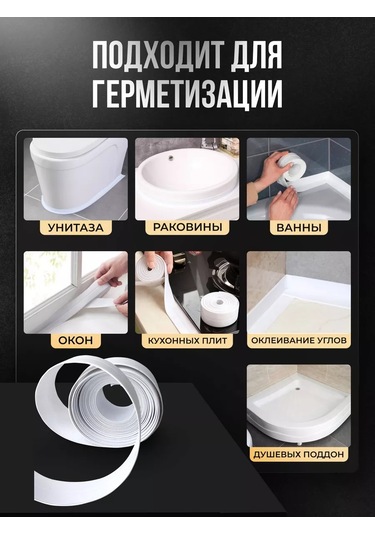 ПОДХОДИТ ДЛЯ ГЕРМЕТИЗАЦИИ

УНИТАЗА

РАКОВИНЫ

ВАННЫ

ОКОН

КУХОННЫХ ПЛИТ

ОКЛЕИВАНИЕ УГЛОВ

ДУШЕВЫХ ПОДДОН