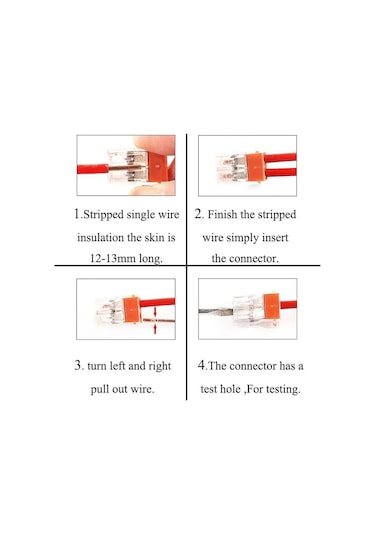 1.Stripped single wire insulation the skin is 12-13mm long.

2. Finish the stripped wire simply insert the connector.

3. turn left and right pull out wire.

4.The connector has a test hole ,For testing.