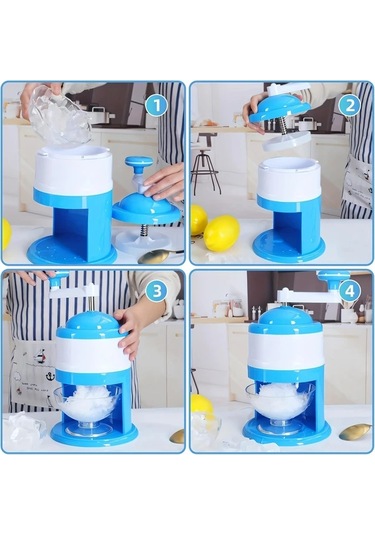 1

2

3

4