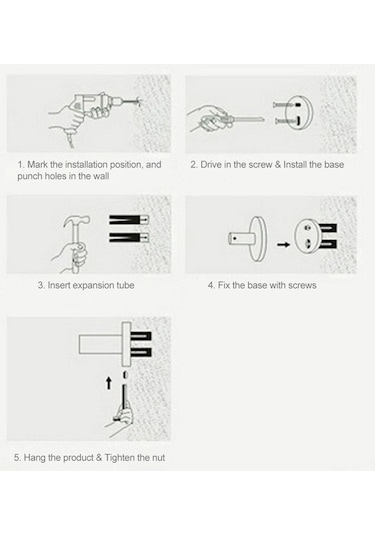 1. Mark the installation position, and punch holes in the wall

2. Drive in the screw & Install the base

3. Insert expansion tube

4. Fix the base with screws

5. Hang the product & Tighten the nut