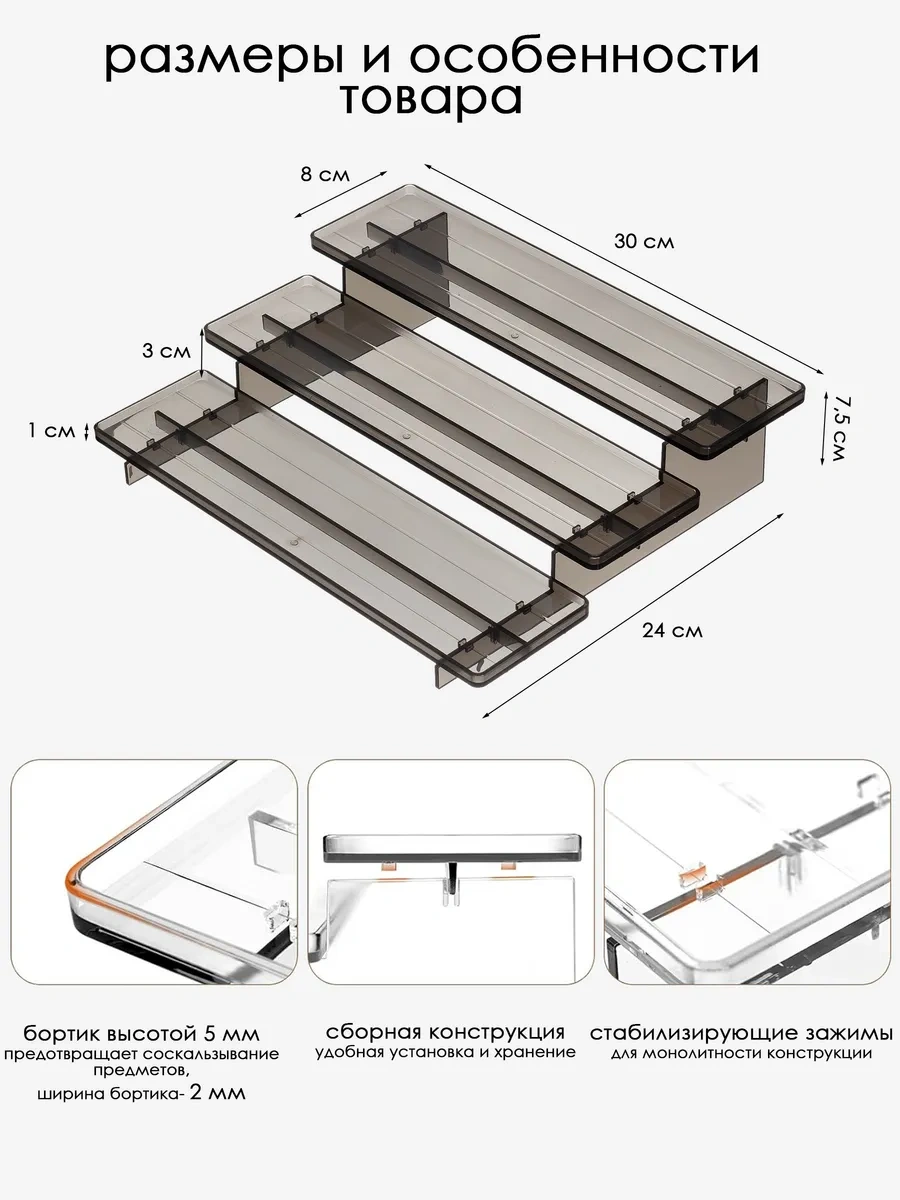 размеры и особенности товара

8 см

30 см

3 см

1 см

7,5 см

24 см

бортик высотой 5 мм
предотвращает соскальзывание предметов,
ширина бортика- 2 мм

сборная конструкция
удобная установка и хранение

стабилизирующие зажимы
для монолитности конструкции