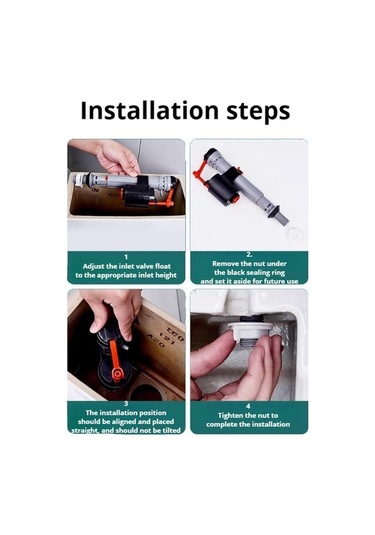 Installation steps

1
Adjust the inlet valve float to the appropriate inlet height

2.
Remove the nut under the black sealing ring and set it aside for future use

3
The installation position should be aligned and placed straight, and should not be tilted

4
Tighten the nut to complete the installation