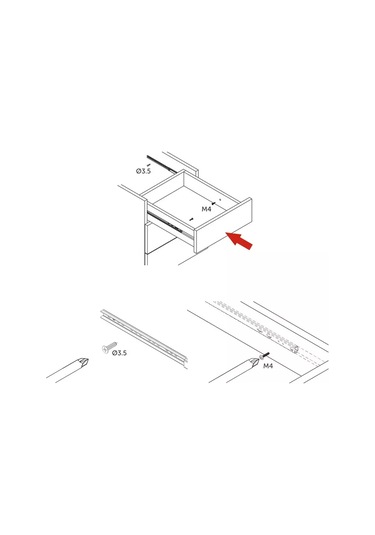 Ø3.5

M4

Ø3.5

M4