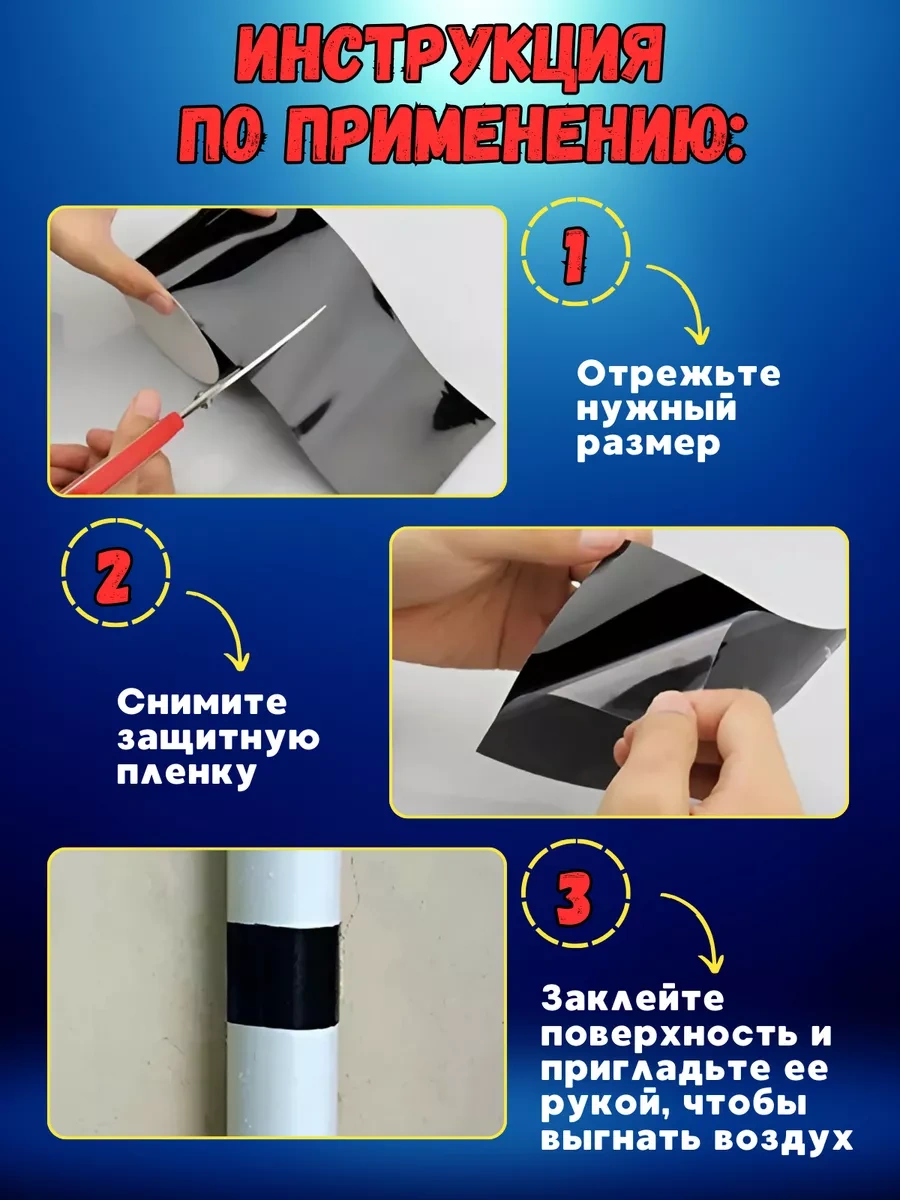 ИНСТРУКЦИЯ ПО ПРИМЕНЕНИЮ:

1

Отрежьте нужный размер

2

Снимите защитную пленку

3

Заклейте поверхность и пригладьте ее рукой, чтобы выгнать воздух