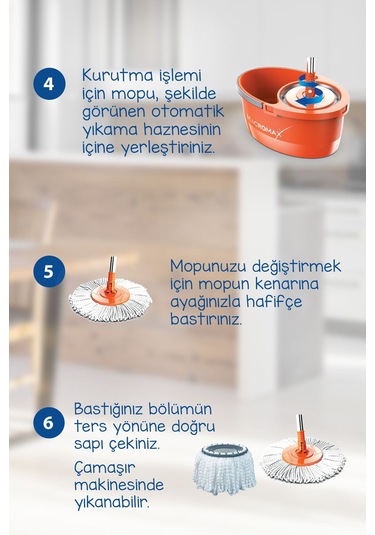 4

Kurutma işlemi için mopu, şekilde görünen otomatik yıkama haznesinin içine yerleştiriniz.

MACROMAX

5

Mopunuzu değiştirmek için mopun kenarına ayağınızla hafifçe bastırınız.

6

Bastığınız bölümün ters yönüne doğru sapı çekiniz.

Çamaşır makinesinde yıkanabilir.