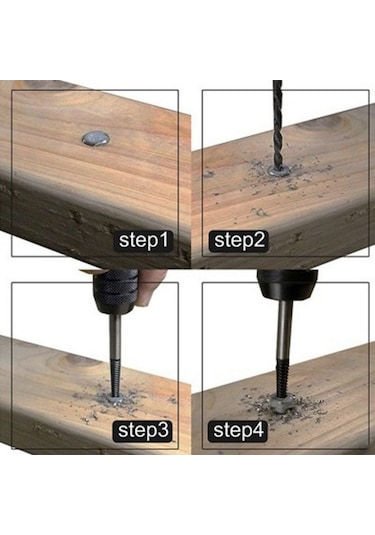 step1

step2

step3

step4