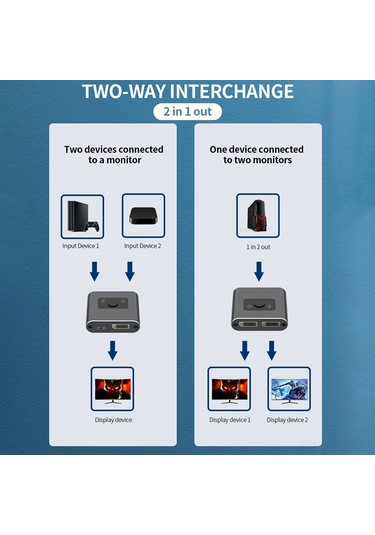 TWO-WAY INTERCHANGE

2 in 1 out

Two devices connected to a monitor

Input Device 1

Input Device 2

Display device

One device connected to two monitors

1 in 2 out

Display device 1

Display device 2