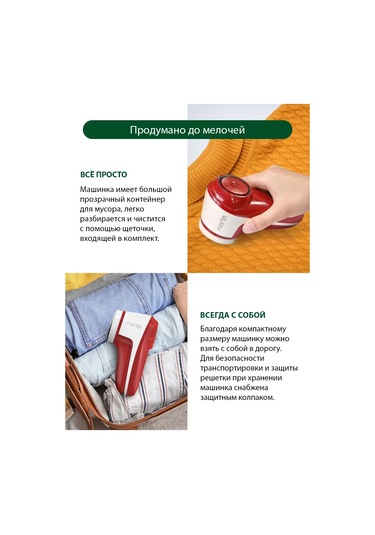 Продумано до мелочей

ВСЁ ПРОСТО

Машинка имеет большой прозрачный контейнер для мусора, легко разбирается и чистится с помощью щеточки, входящей в комплект.

marta

marta

ВСЕГДА С СОБОЙ

Благодаря компактному размеру машинку можно взять с собой в дорогу. Для безопасности транспортировки и защиты решетки при хранении машинка снабжена защитным колпаком.