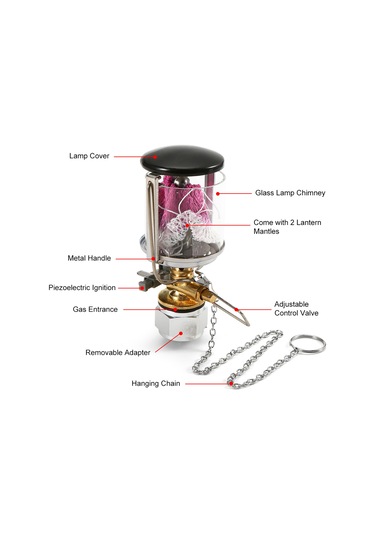 Lamp Cover

Glass Lamp Chimney

Come with 2 Lantern Mantles

Metal Handle

Piezoelectric Ignition

Gas Entrance

Adjustable Control Valve

Removable Adapter

Hanging Chain