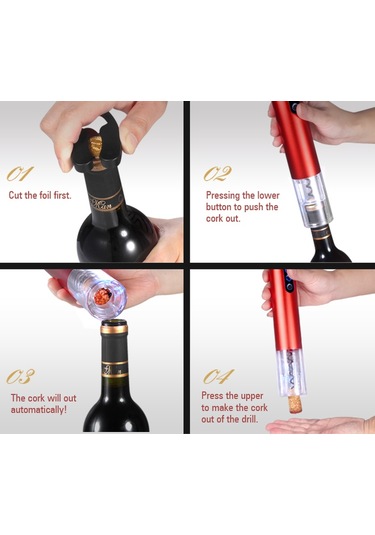 01

Cut the foil first.

02

Pressing the lower button to push the cork out.

03

The cork will out automatically!

04

Press the upper to make the cork out of the drill.