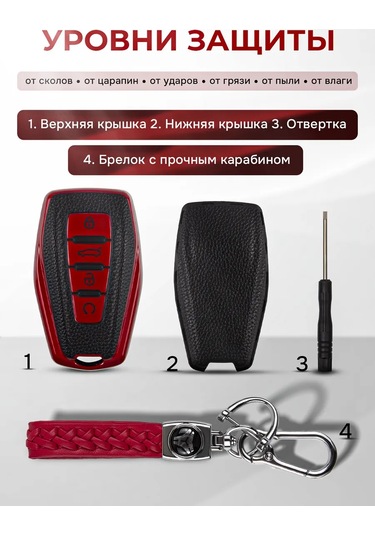 УРОВНИ ЗАЩИТЫ

от сколов • от царапин • от ударов • от грязи • от пыли • от влаги

1. Верхняя крышка 2. Нижняя крышка 3. Отвертка

4. Брелок с прочным карабином

1

2

3

4