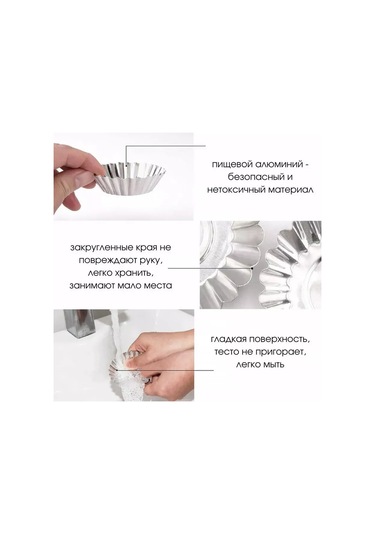 пищевой алюминий - безопасный и нетоксичный материал

закругленные края не повреждают руку, легко хранить, занимают мало места

гладкая поверхность, тесто не пригорает, легко мыть