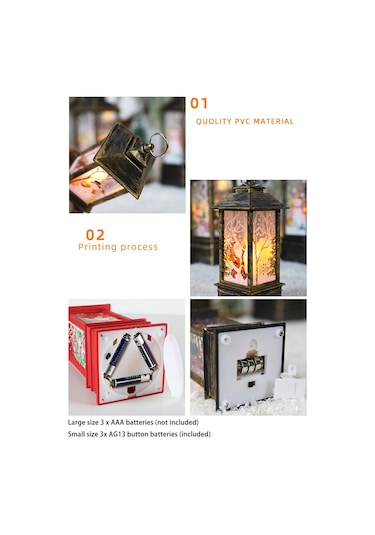 01
QUOLITY PVC MATERIAL

02
Printing process

Large size 3 x AAA batteries (not included)
Small size 3x AG13 button batteries (included)