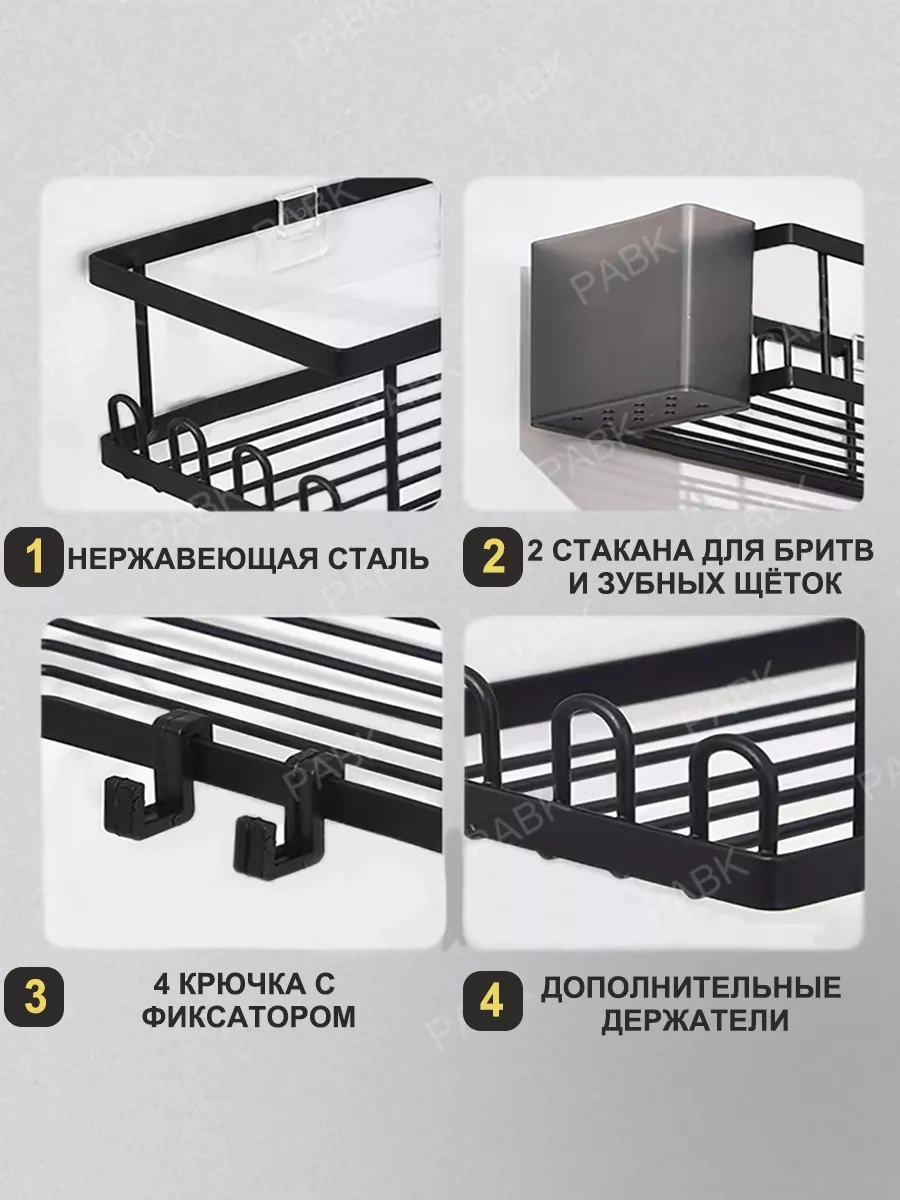 PABK

1 НЕРЖАВЕЮЩАЯ СТАЛЬ

2 2 СТАКАНА ДЛЯ БРИТВ И ЗУБНЫХ ЩЁТОК

3 4 КРЮЧКА С ФИКСАТОРОМ

4 ДОПОЛНИТЕЛЬНЫЕ ДЕРЖАТЕЛИ