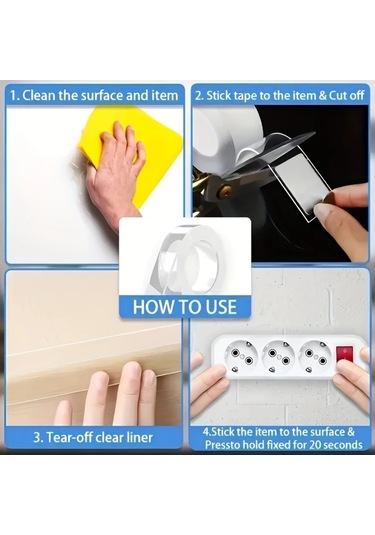 1. Clean the surface and item

2. Stick tape to the item & Cut off

HOW TO USE

3. Tear-off clear liner

4.Stick the item to the surface & Pressto hold fixed for 20 seconds