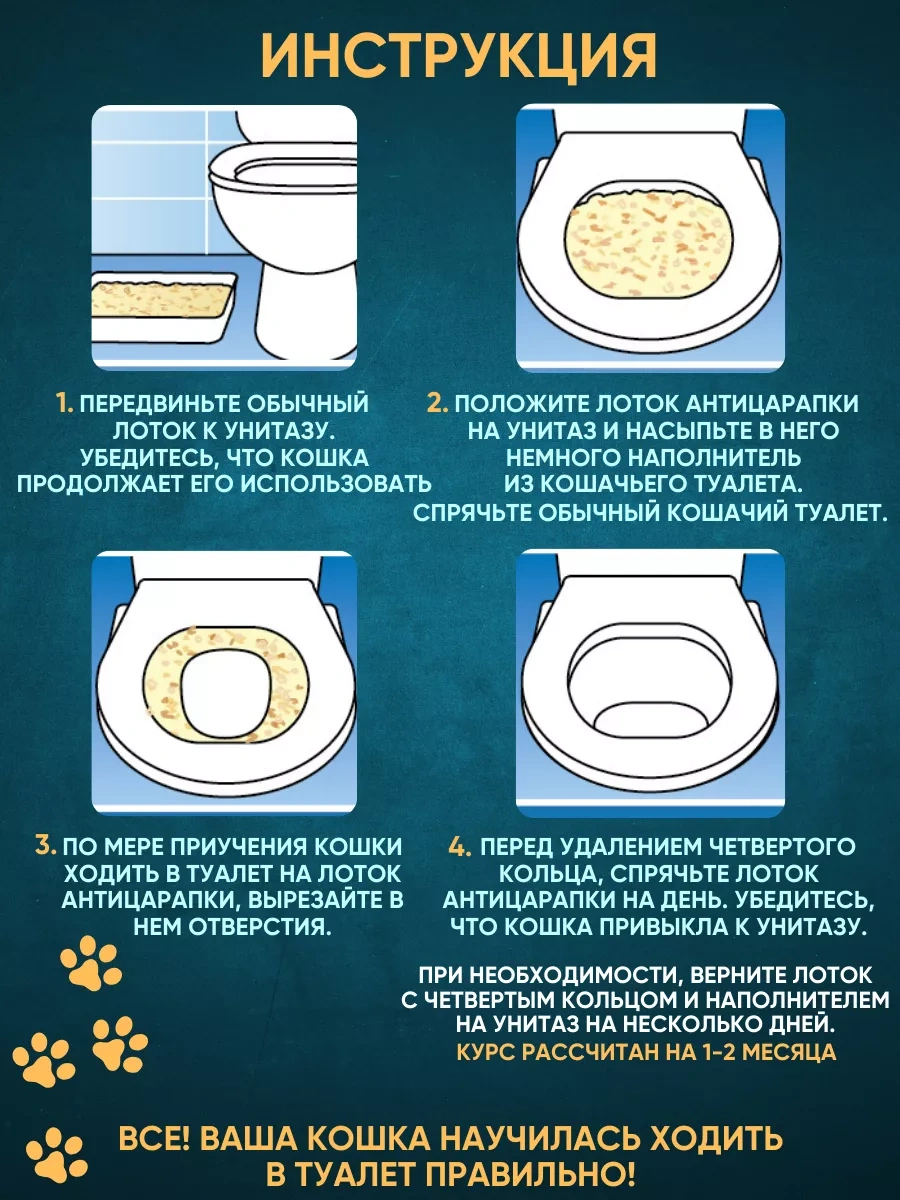 ИНСТРУКЦИЯ

1. ПЕРЕДВИНЬТЕ ОБЫЧНЫЙ ЛОТОК К УНИТАЗУ. УБЕДИТЕСЬ, ЧТО КОШКА ПРОДОЛЖАЕТ ЕГО ИСПОЛЬЗОВАТЬ

2. ПОЛОЖИТЕ ЛОТОК АНТИЦАРАПКИ НА УНИТАЗ И НАСЫПЬТЕ В НЕГО НЕМНОГО НАПОЛНИТЕЛЬ ИЗ КОШАЧЬЕГО ТУАЛЕТА. СПРЯЧЬТЕ ОБЫЧНЫЙ КОШАЧИЙ ТУАЛЕТ.

3. ПО МЕРЕ ПРИУЧЕНИЯ КОШКИ ХОДИТЬ В ТУАЛЕТ НА ЛОТОК АНТИЦАРАПКИ, ВЫРЕЗАЙТЕ В НЕМ ОТВЕРСТИЯ.

4. ПЕРЕД УДАЛЕНИЕМ ЧЕТВЕРТОГО КОЛЬЦА, СПРЯЧЬТЕ ЛОТОК АНТИЦАРАПКИ НА ДЕНЬ. УБЕДИТЕСЬ, ЧТО КОШКА ПРИВЫКЛА К УНИТАЗУ.

ПРИ НЕОБХОДИМОСТИ, ВЕРНИТЕ ЛОТОК С ЧЕТВЕРТЫМ КОЛЬЦОМ И НАПОЛНИТЕЛЕМ НА УНИТАЗ НА НЕСКОЛЬКО ДНЕЙ.
КУРС РАССЧИТАН НА 1-2 МЕСЯЦА

ВСЕ! ВАША КОШКА НАУЧИЛАСЬ ХОДИТЬ В ТУАЛЕТ ПРАВИЛЬНО!