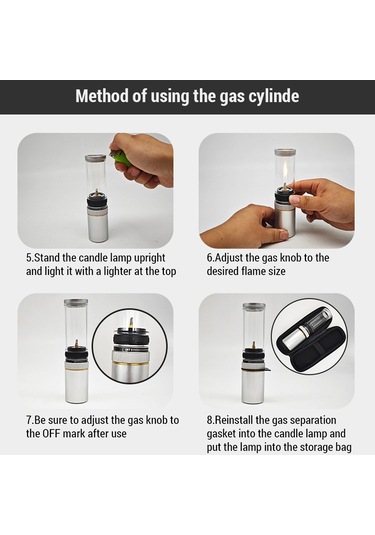 Method of using the gas cylinde

5.Stand the candle lamp upright and light it with a lighter at the top

6.Adjust the gas knob to the desired flame size

7.Be sure to adjust the gas knob to the OFF mark after use

8.Reinstall the gas separation gasket into the candle lamp and put the lamp into the storage bag