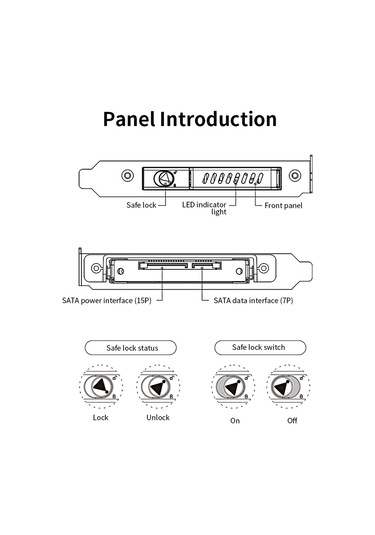 Panel Introduction

Safe lock

LED indicator light

Front panel

SATA power interface (15P)

SATA data interface (7P)

Safe lock status

Lock

Unlock

Safe lock switch

On

Off