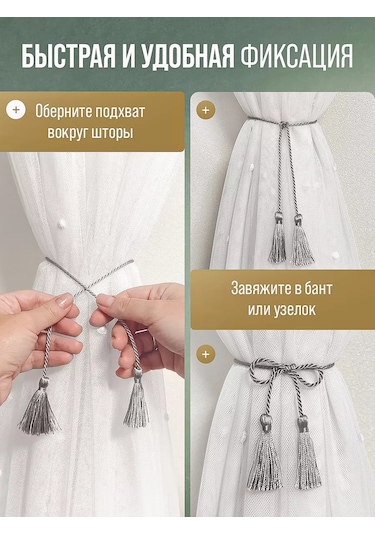 БЫСТРАЯ И УДОБНАЯ ФИКСАЦИЯ

+ Оберните подхват вокруг шторы

+

Завяжите в бант или узелок

+