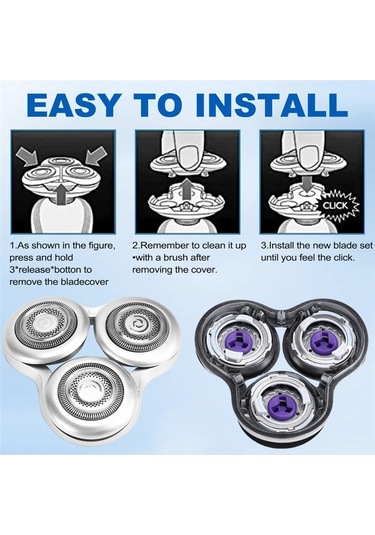 EASY TO INSTALL

CLICK

1.As shown in the figure, press and hold 3*release*botton to remove the bladecover

2.Remember to clean it up •with a brush after removing the cover.

3.Install the new blade set until you feel the click.