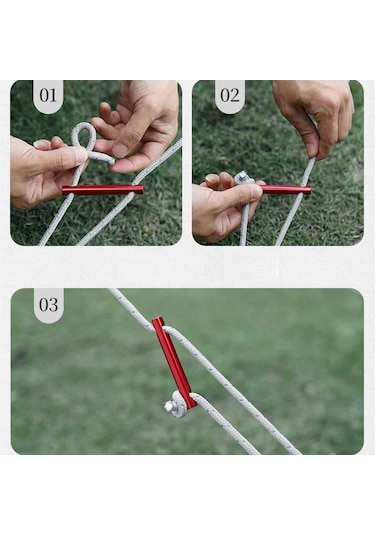 01

02

03