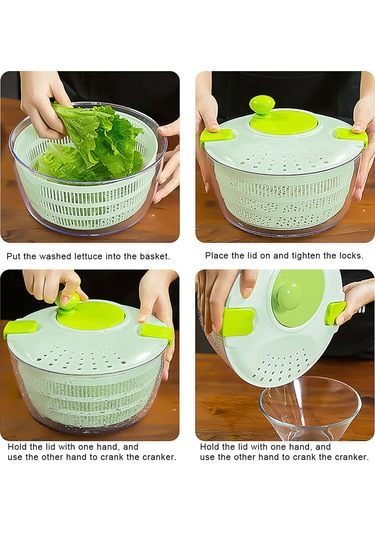 Put the washed lettuce into the basket.

Place the lid on and tighten the locks.

Hold the lid with one hand, and use the other hand to crank the cranker.

Hold the lid with one hand, and use the other hand to crank the cranker.