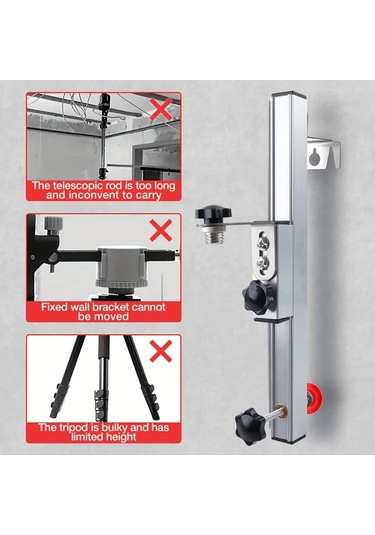 The telescopic rod is too long and inconvent to carry

Fixed wall bracket cannot be moved

The tripod is bulky and has limited height