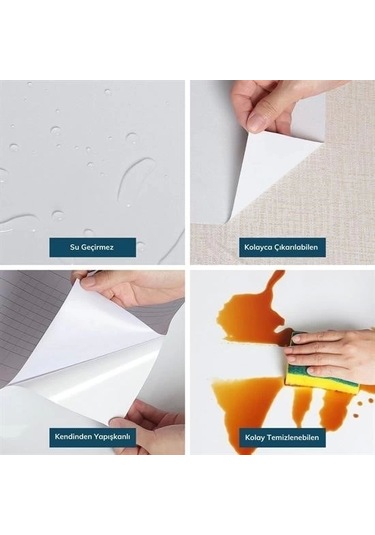 Su Geçirmez

Kolayca Çıkarılabilen

Kendinden Yapışkanlı

Kolay Temizlenebilen