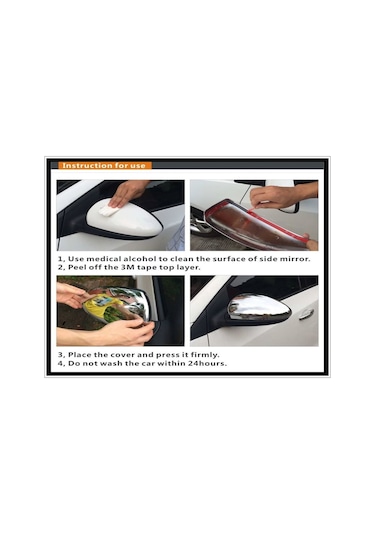 Instruction for use

1, Use medical alcohol to clean the surface of side mirror.
2, Peel off the 3M tape top layer.

3, Place the cover and press it firmly.
4, Do not wash the car within 24hours.