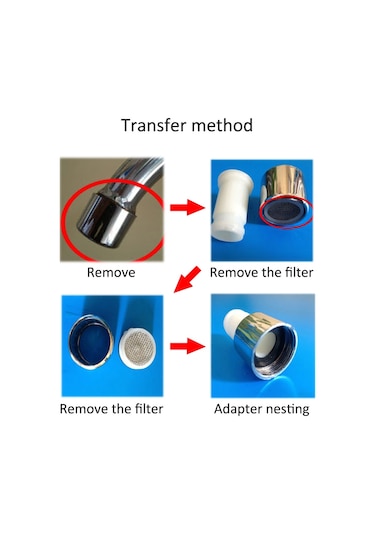 Transfer method

Remove

Remove the filter

Remove the filter

Adapter nesting