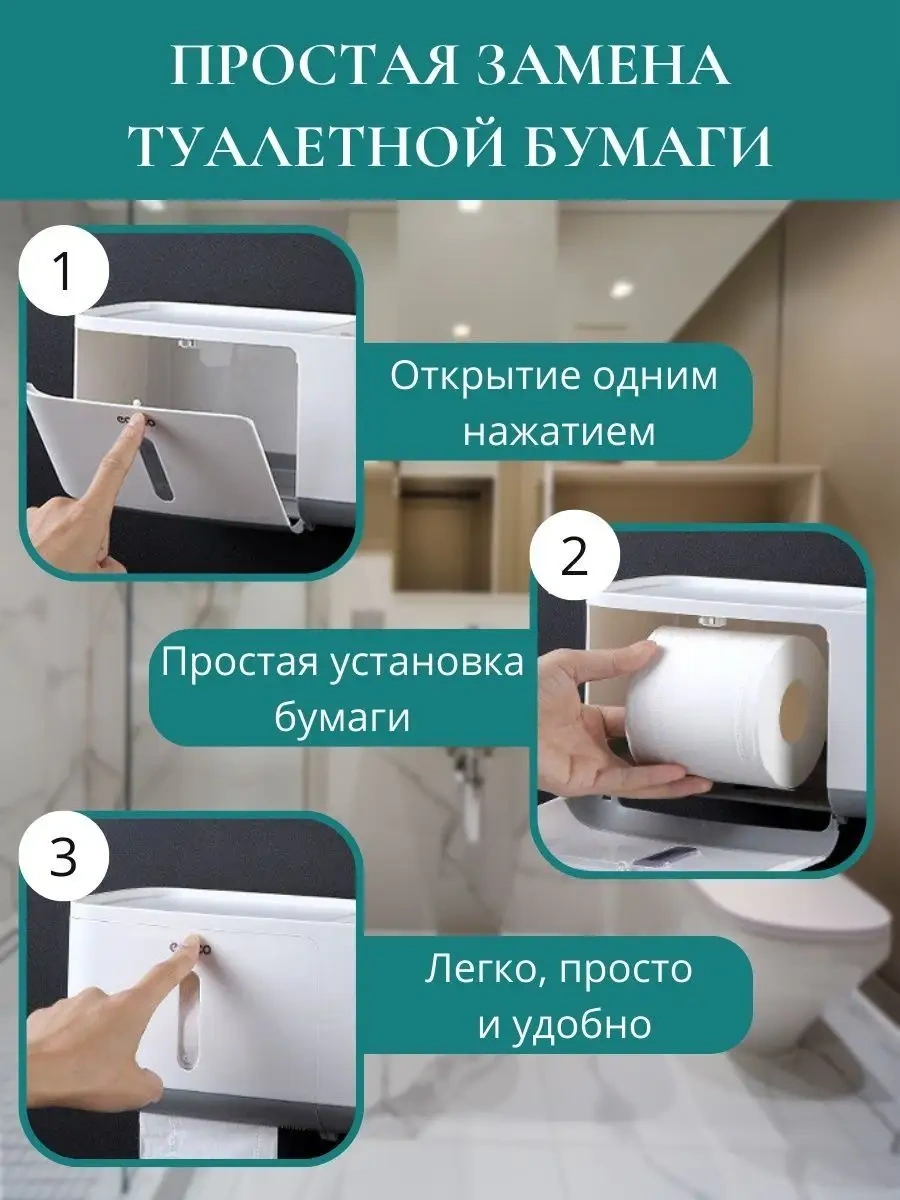 ПРОСТАЯ ЗАМЕНА ТУАЛЕТНОЙ БУМАГИ

1

Открытие одним нажатием

2

Простая установка бумаги

3

Легко, просто и удобно